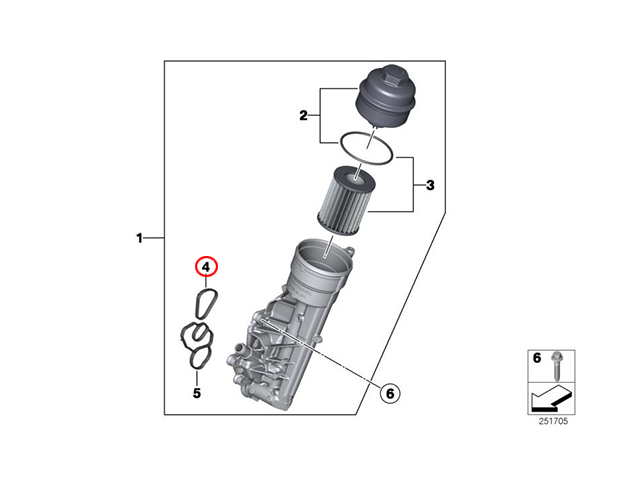 2
3
1
4
5
6
6
251705