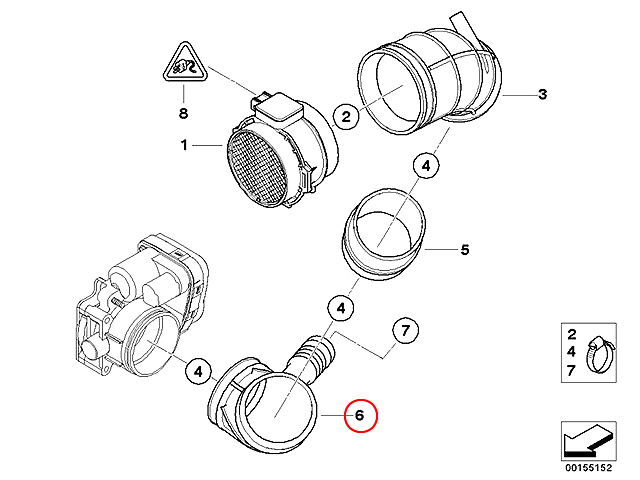 8
1
2
3
4
5
4
7
4
6
2
4
7
00155152